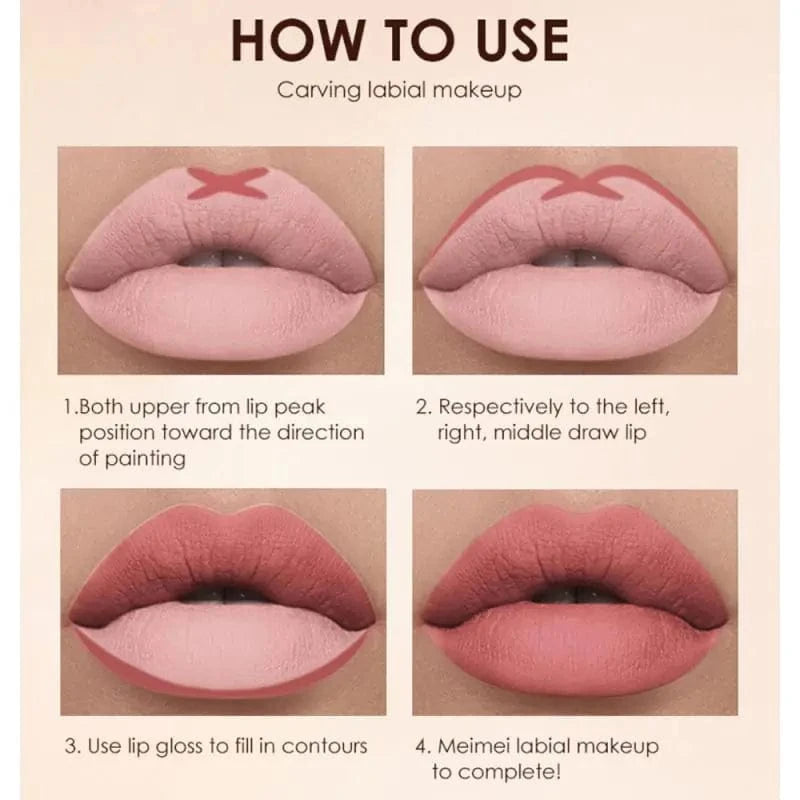 HOW TO USE

Carving labial makeup

1.Both upper from lip peak position toward the direction of painting

2. Respectively to the left, right, middle draw lip

3. Use lip gloss to fill in contours

4. Meimei labial makeup to complete!